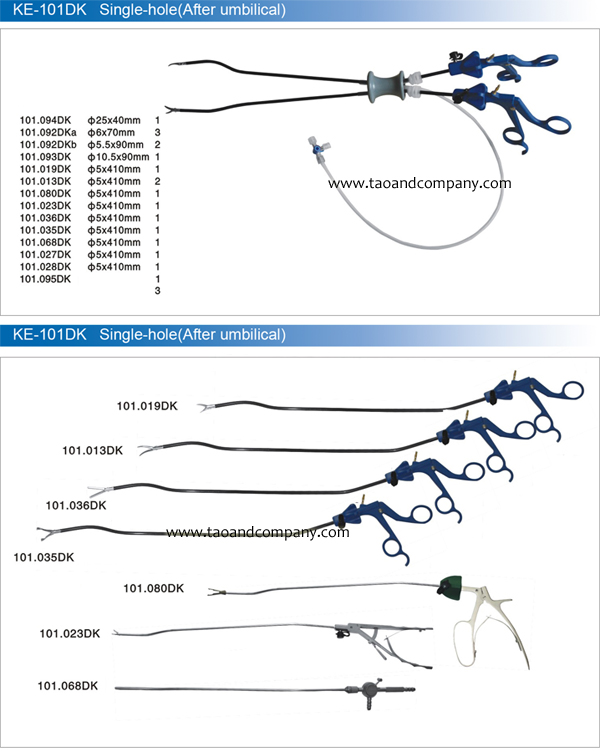 KE-101DK Single-hole(After umbilical)

| | | |
|---|---|---|
| 101.094DK | ϕ25x40mm | 1 |
| 101.092DKa | ϕ6x70mm | 3 |
| 101.092DKb | ϕ5.5x90mm | 2 |
| 101.093DK | ϕ10.5x90mm | 1 |
| 101.019DK | ϕ5x410mm | 1 |
| 101.013DK | ϕ5x410mm | 2 |
| 101.080DK | ϕ5x410mm | 1 |
| 101.023DK | ϕ5x410mm | 1 |
| 101.036DK | ϕ5x410mm | 1 |
| 101.035DK | ϕ5x410mm | 1 |
| 101.068DK | ϕ5x410mm | 1 |
| 101.027DK | ϕ5x410mm | 1 |
| 101.028DK | ϕ5x410mm | 1 |
| 101.095DK | | 1 |
| | | 3 |

www.taoandcompany.com

KE-101DK Single-hole(After umbilical)

101.019DK

101.013DK

101.036DK

101.035DK

www.taoandcompany.com

101.080DK

101.023DK

101.068DK